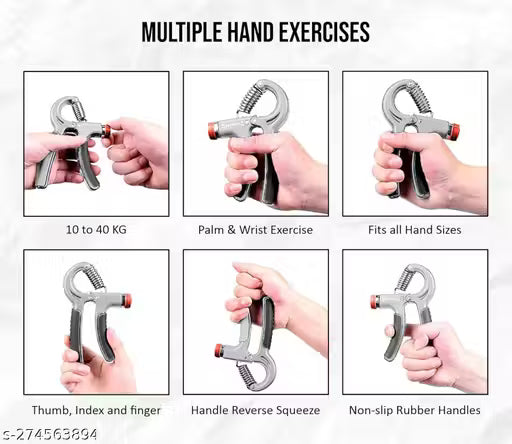 MULTIPLE HAND EXERCISES

10 to 40 KG

Palm & Wrist Exercise

Fits all Hand Sizes

Thumb, Index and finger

Handle Reverse Squeeze

Non-slip Rubber Handles

s-274563894