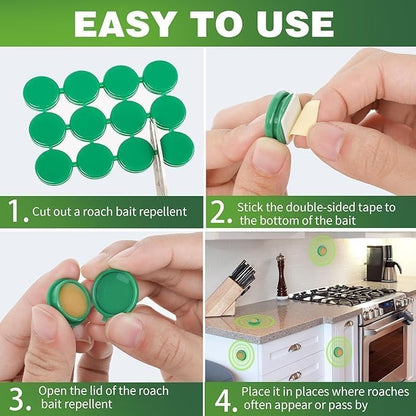 EASY TO USE

1. Cut out a roach bait repellent

2. Stick the double-sided tape to the bottom of the bait

3. Open the lid of the roach bait repellent

4. Place it in places where roaches often appear or pass by