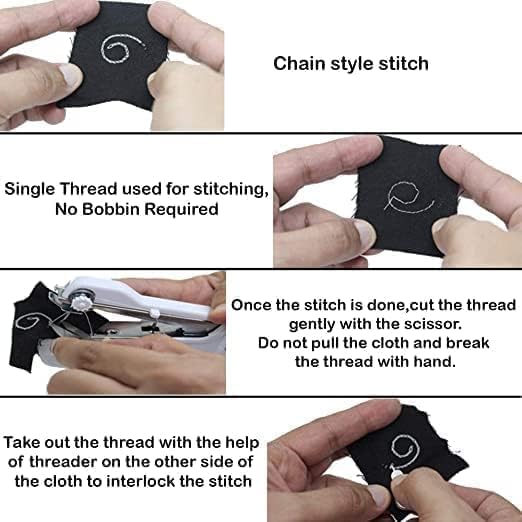 Chain style stitch

Single Thread used for stitching, No Bobbin Required

Once the stitch is done,cut the thread gently with the scissor. Do not pull the cloth and break the thread with hand.

Take out the thread with the help of threader on the other side of the cloth to interlock the stitch