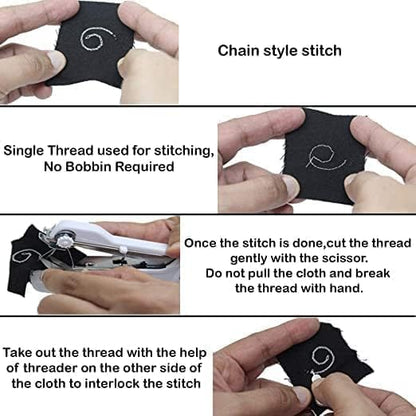 Chain style stitch

Single Thread used for stitching,
No Bobbin Required

Once the stitch is done,cut the thread gently with the scissor.
Do not pull the cloth and break the thread with hand.

Take out the thread with the help of threader on the other side of the cloth to interlock the stitch